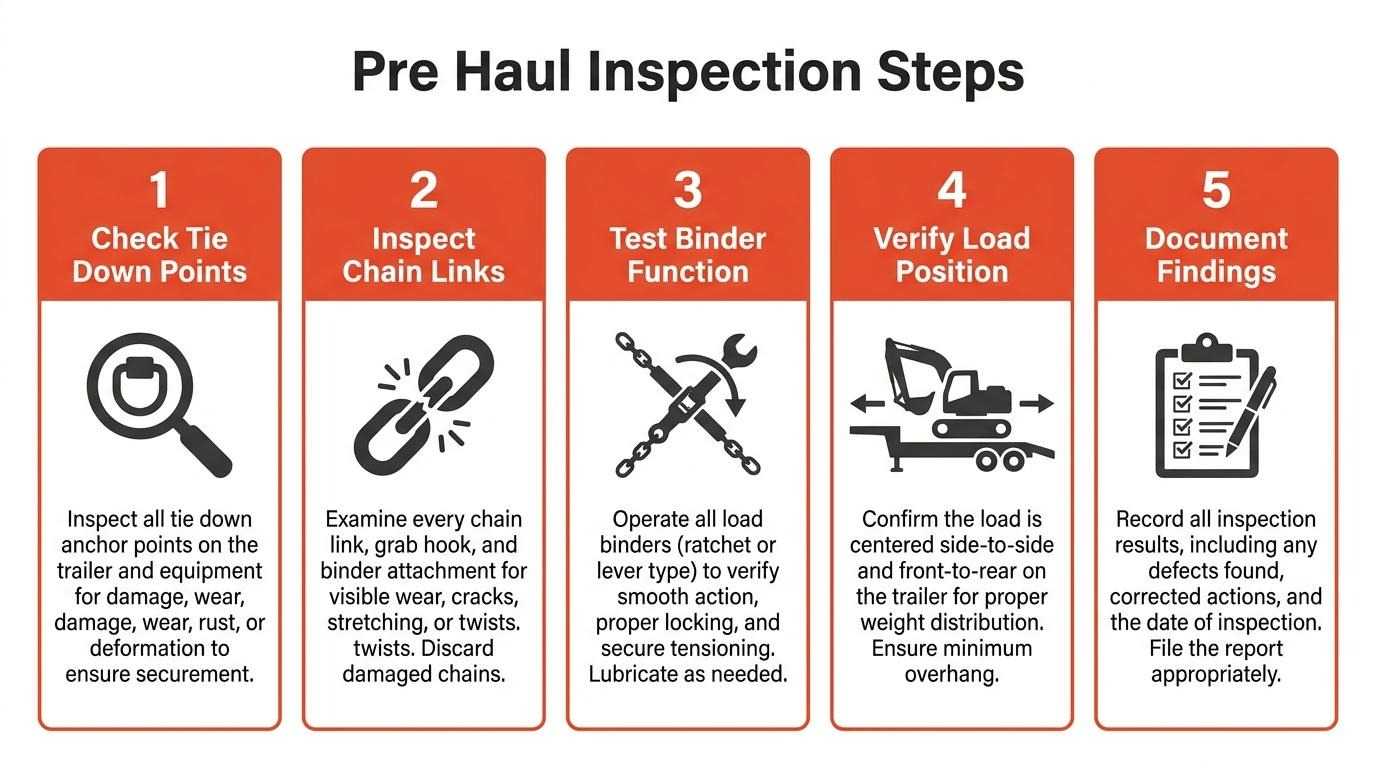 Pre Haul Inspection Steps

1
Check Tie Down Points

Inspect all tie down anchor points on the trailer and equipment for damage, wear, damage, wear, rust, or deformation to ensure securement.

2
Inspect Chain Links

Examine every chain link, grab hook, and binder attachment for visible wear, cracks, stretching, or twists. twists. Discard damaged chains.

3
Test Binder Function

Operate all load binders (ratchet or lever type) to verify smooth action, proper locking, and secure tensioning. Lubricate as needed.

4
Verify Load Position

Confirm the load is centered side-to-side and front-to-rear on the trailer for proper weight distribution. Ensure minimum overhang.

5
Document Findings

Record all inspection results, including any defects found, corrected actions, and the date of inspection. File the report appropriately.